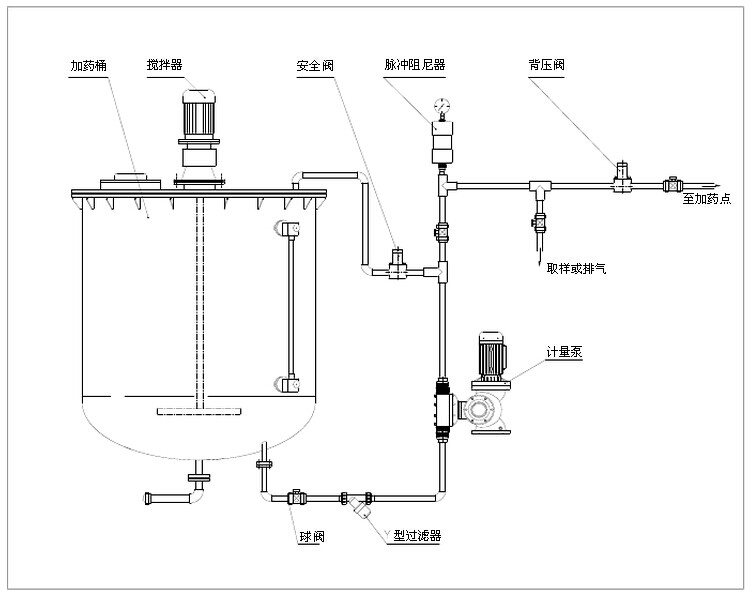 加药桶
搅拌器
安全阀
脉冲阻尼器
背压阀
至加药点
取样或排气
计量泵
球阀
Y型过滤器